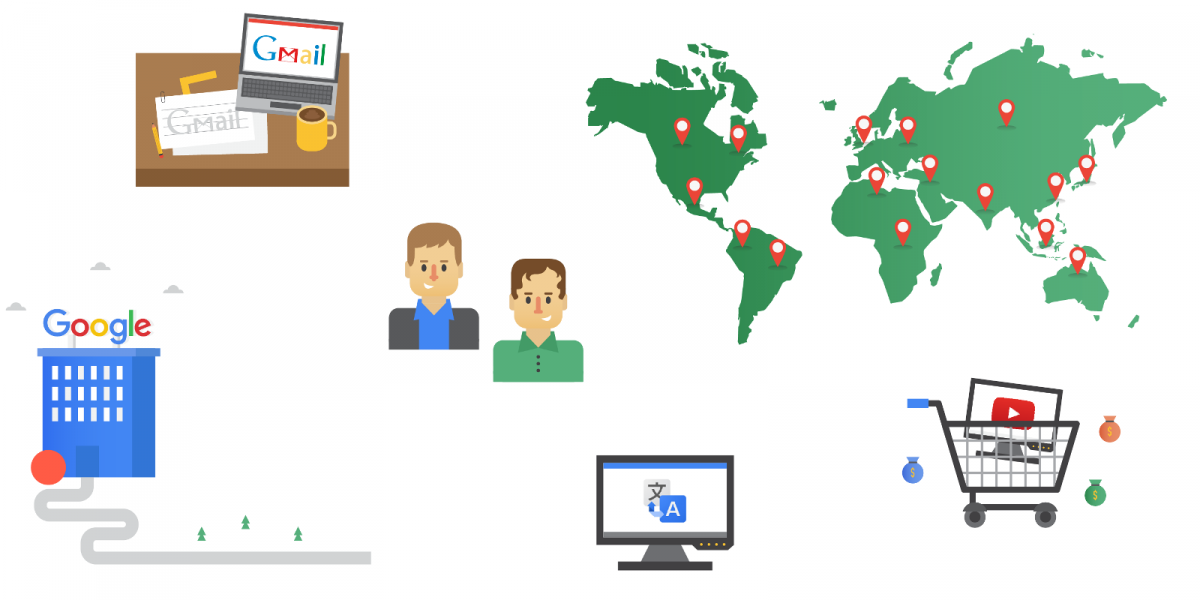 Gmail
Gmail
Google
文
A
$
$
$